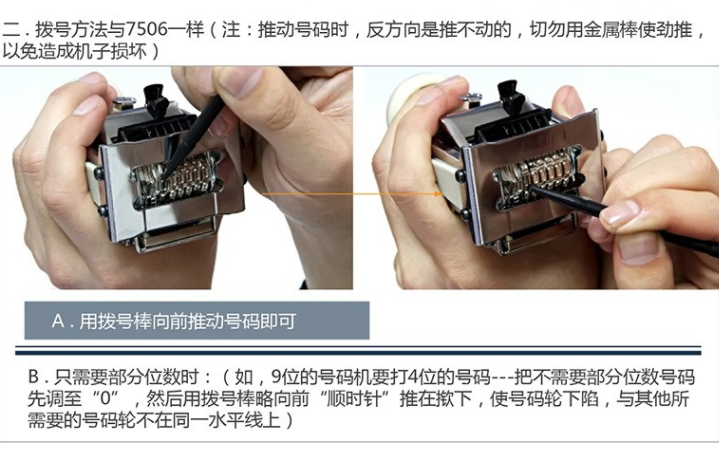 二．拨号方法与7506一样（注：推动号码时，反方向是推不动的，切勿用金属棒使劲推，以免造成机子损坏）

A．用拨号棒向前推动号码即可

B．只需要部分位数时：（如，9位的号码机要打4位的号码---把不需要部分位数号码先调至“0”，然后用拨号棒略向前“顺时针”推在揿下，使号码轮下陷，与其他所需要的号码轮不在同一水平线上）